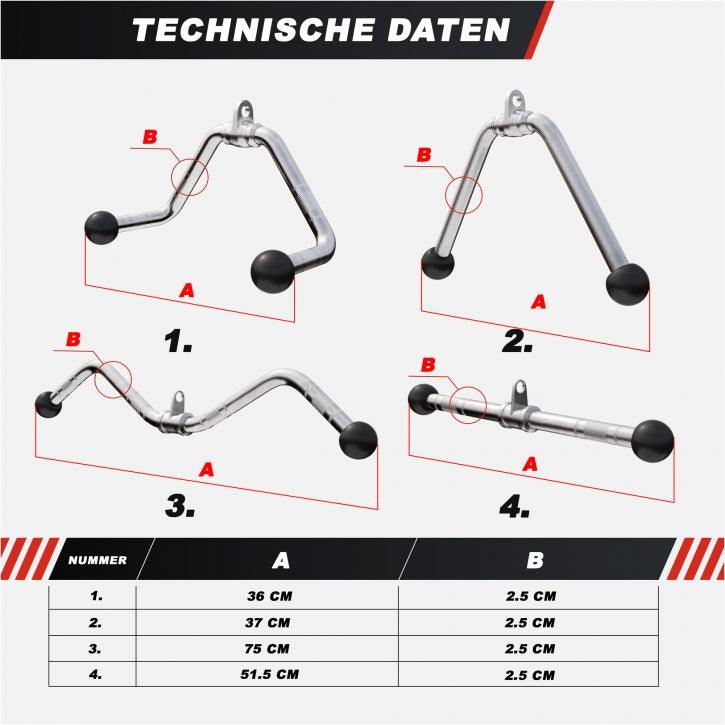 TECHNISCHE DATEN

B
A
1.

B
A
2.

B
A
3.

B
A
4.

| NUMMER | A | B |
|---|---|---|
| 1. | 36 CM | 2.5 CM |
| 2. | 37 CM | 2.5 CM |
| 3. | 75 CM | 2.5 CM |
| 4. | 51.5 CM | 2.5 CM |