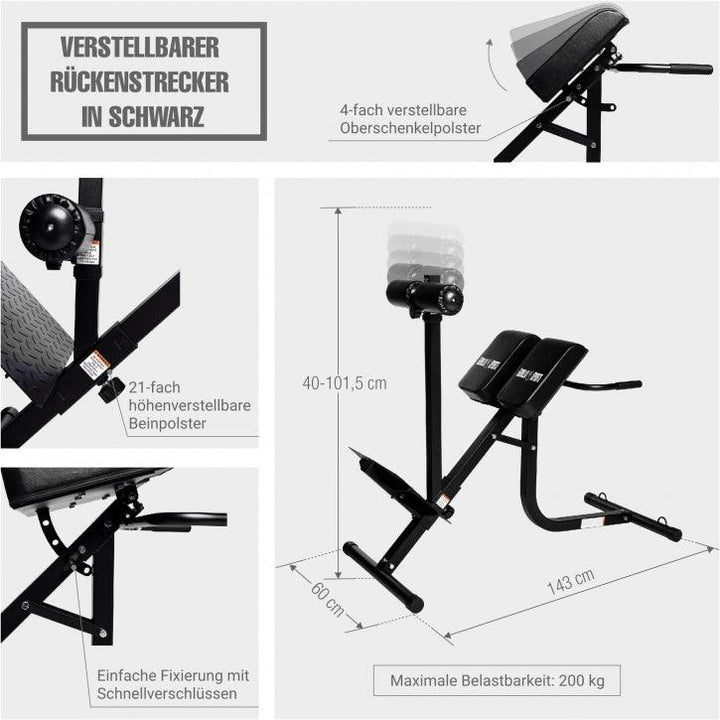 VERSTELLBARER RÜCKENSTRECKER IN SCHWARZ

4-fach verstellbare Oberschenkelpolster

21-fach höhenverstellbare Beinpolster

40-101,5 cm

60 cm

143 cm

Einfache Fixierung mit Schnellverschlüssen

Maximale Belastbarkeit: 200 kg