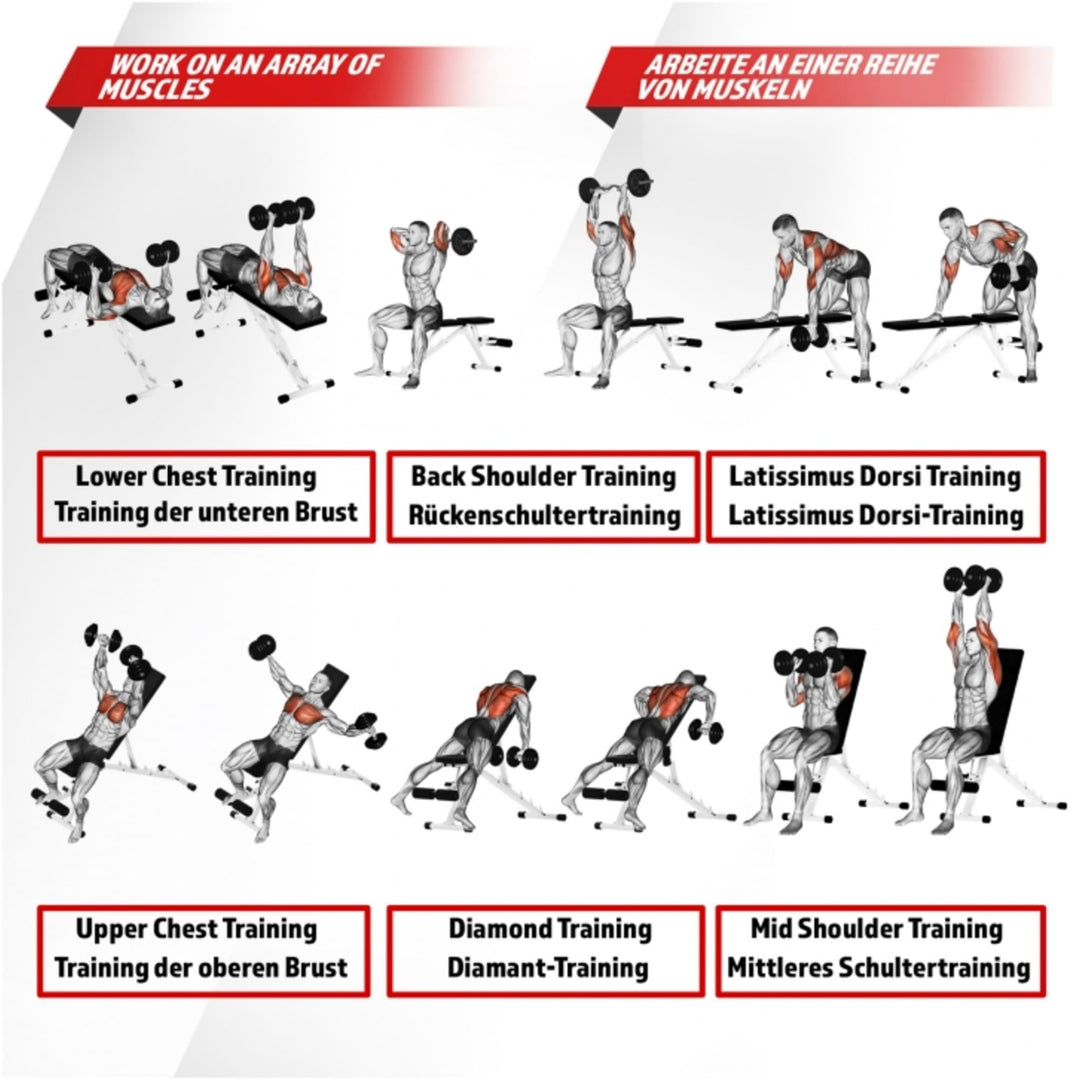 WORK ON AN ARRAY OF MUSCLES

ARBEITE AN EINER REIHE VON MUSKELN

Lower Chest Training
Training der unteren Brust

Back Shoulder Training
Rückenschultertraining

Latissimus Dorsi Training
Latissimus Dorsi-Training

Upper Chest Training
Training der oberen Brust

Diamond Training
Diamant-Training

Mid Shoulder Training
Mittleres Schultertraining