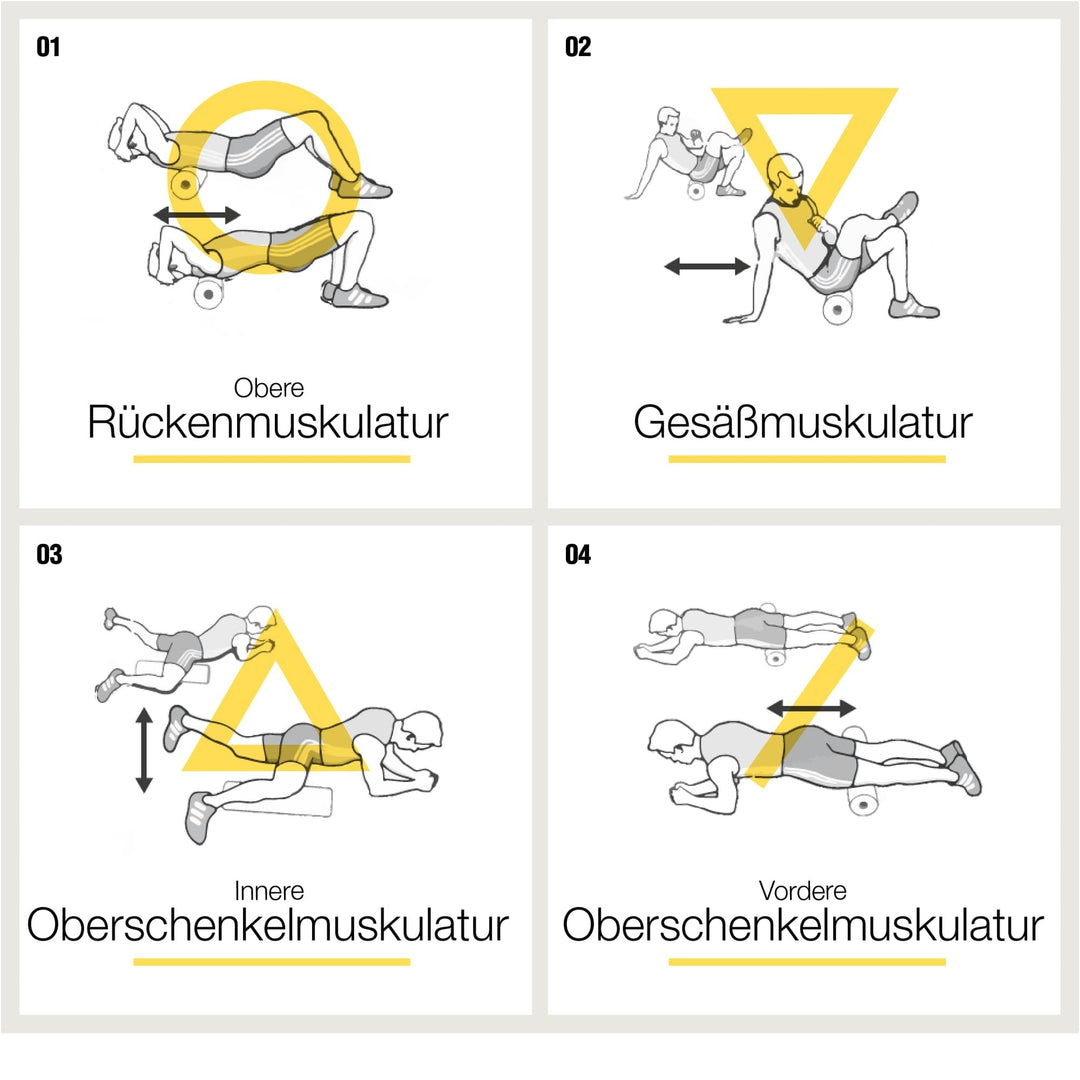 01

Obere
Rückenmuskulatur

02

Gesäßmuskulatur

03

Innere
Oberschenkelmuskulatur

04

Vordere
Oberschenkelmuskulatur