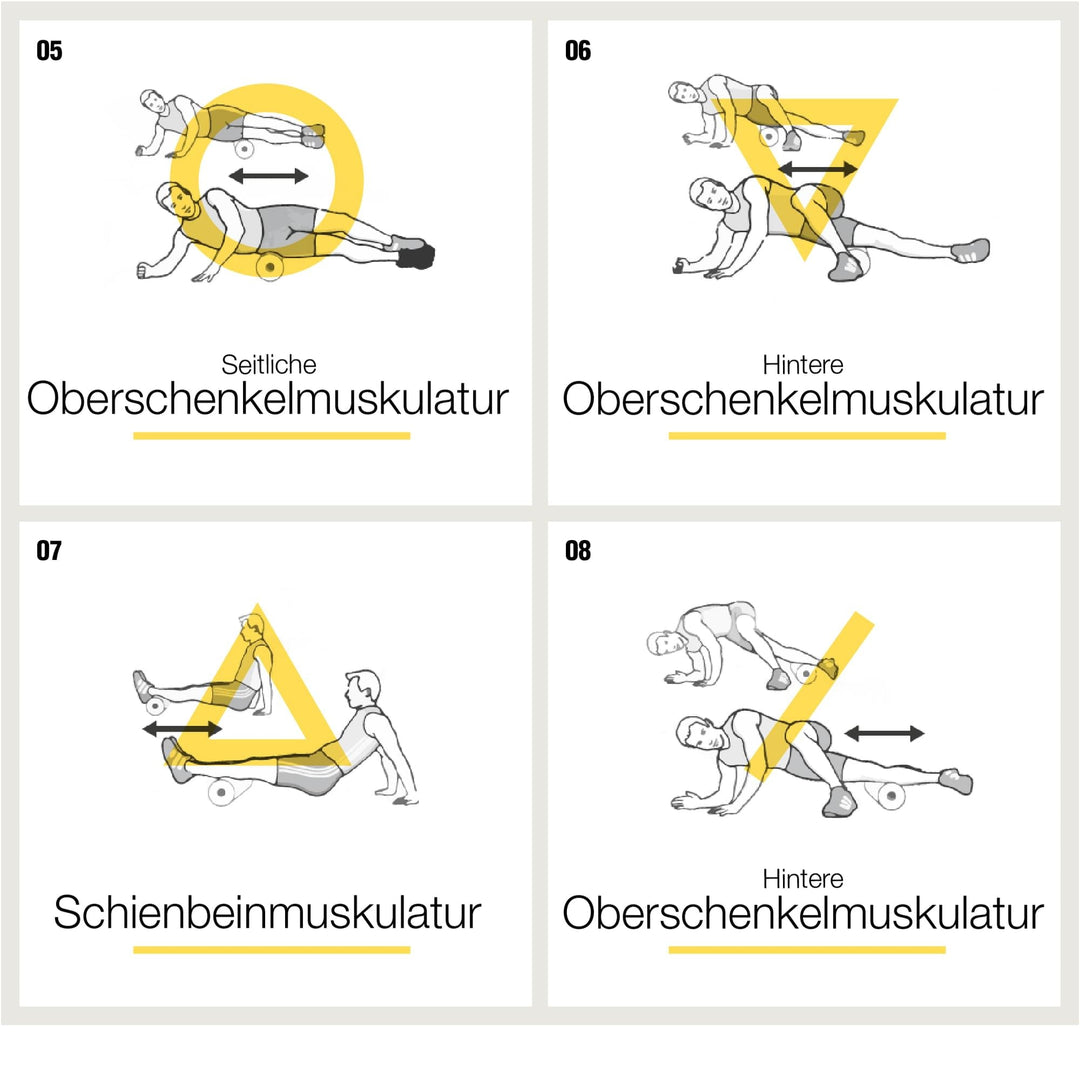 05

Seitliche
Oberschenkelmuskulatur

06

Hintere
Oberschenkelmuskulatur

07

Schienbeinmuskulatur

08

Hintere
Oberschenkelmuskulatur